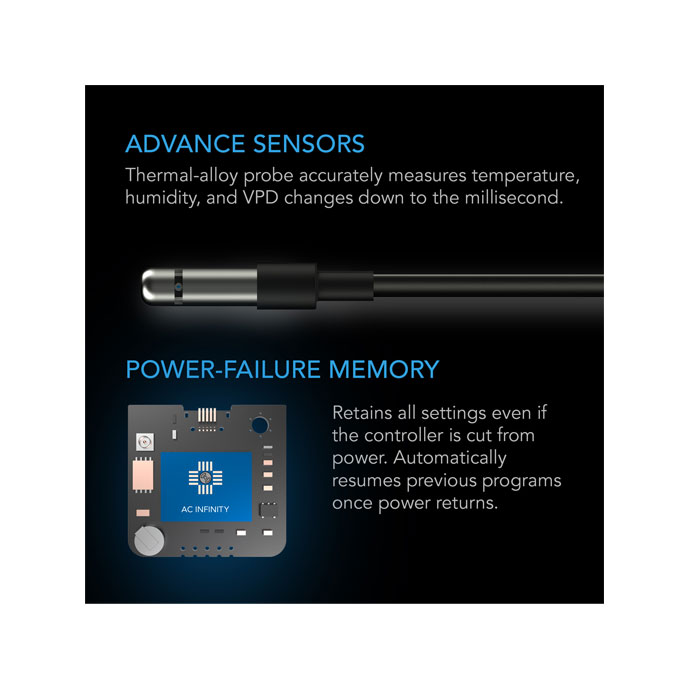 ADVANCE SENSORS

Thermal-alloy probe accurately measures temperature, humidity, and VPD changes down to the millisecond.

POWER-FAILURE MEMORY

AC INFINITY

Retains all settings even if the controller is cut from power. Automatically resumes previous programs once power returns.